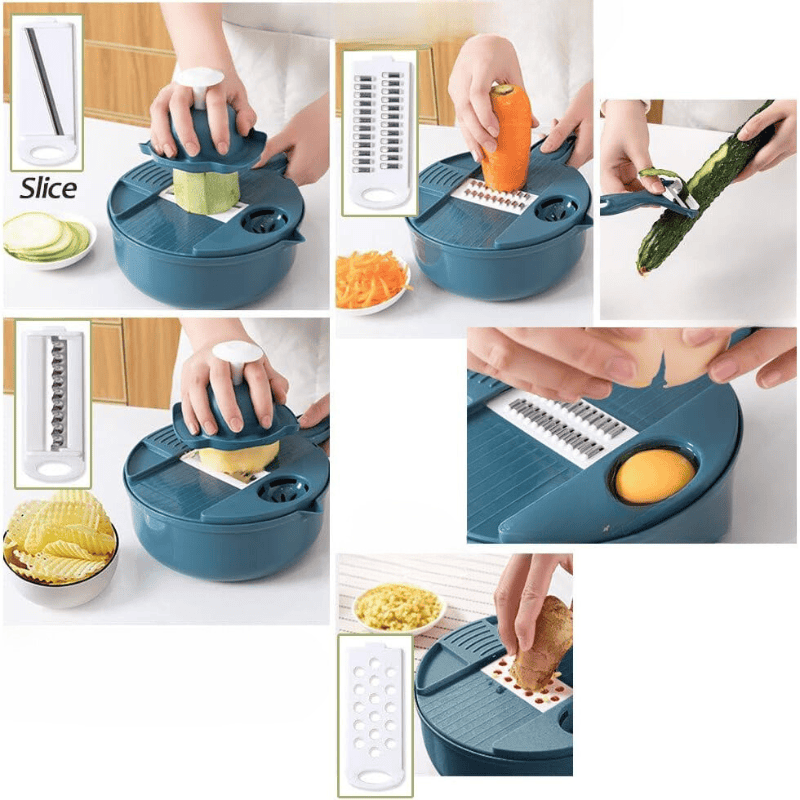 Slice